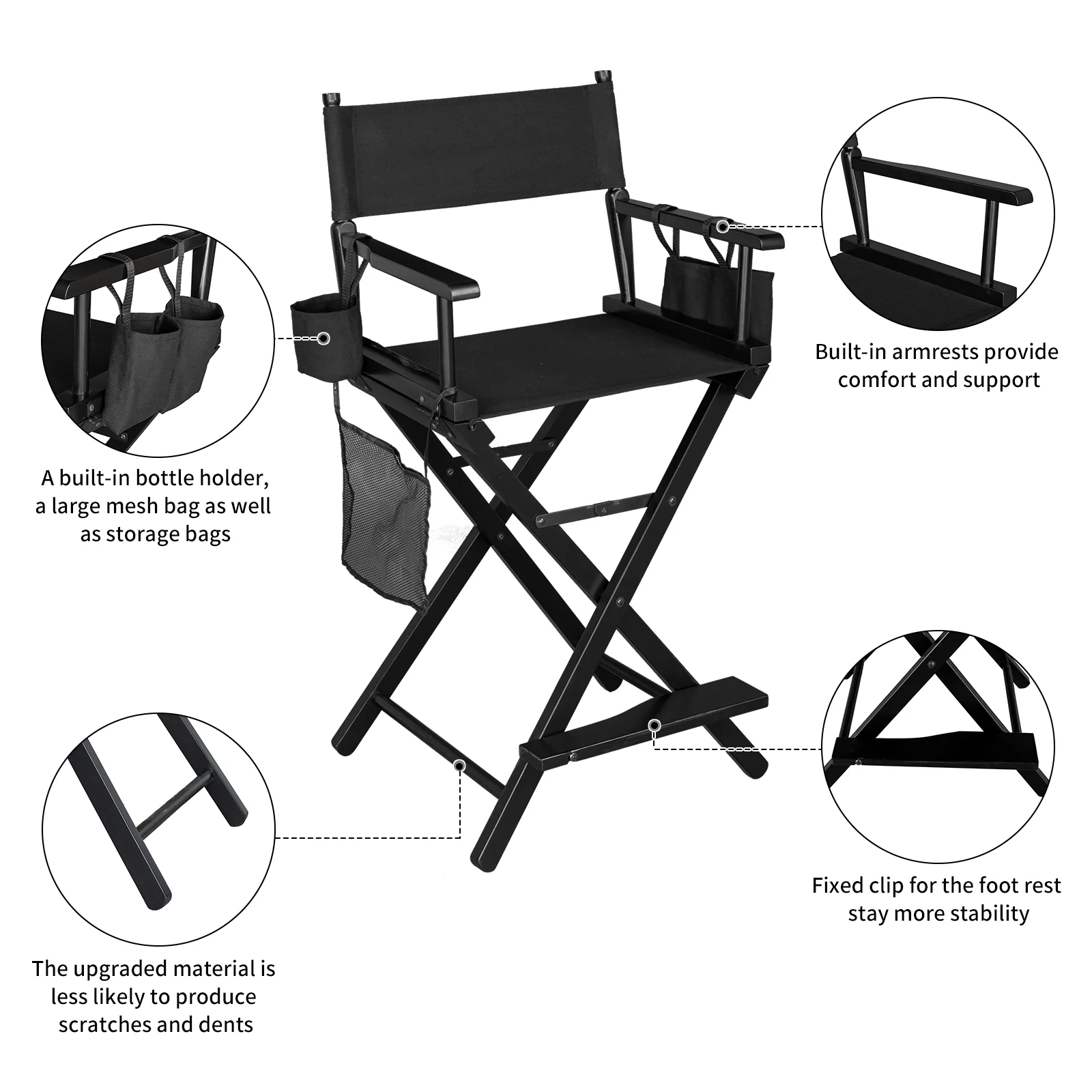 A built-in bottle holder, a large mesh bag as well as storage bags

Built-in armrests provide comfort and support

The upgraded material is less likely to produce scratches and dents

Fixed clip for the foot rest stay more stability