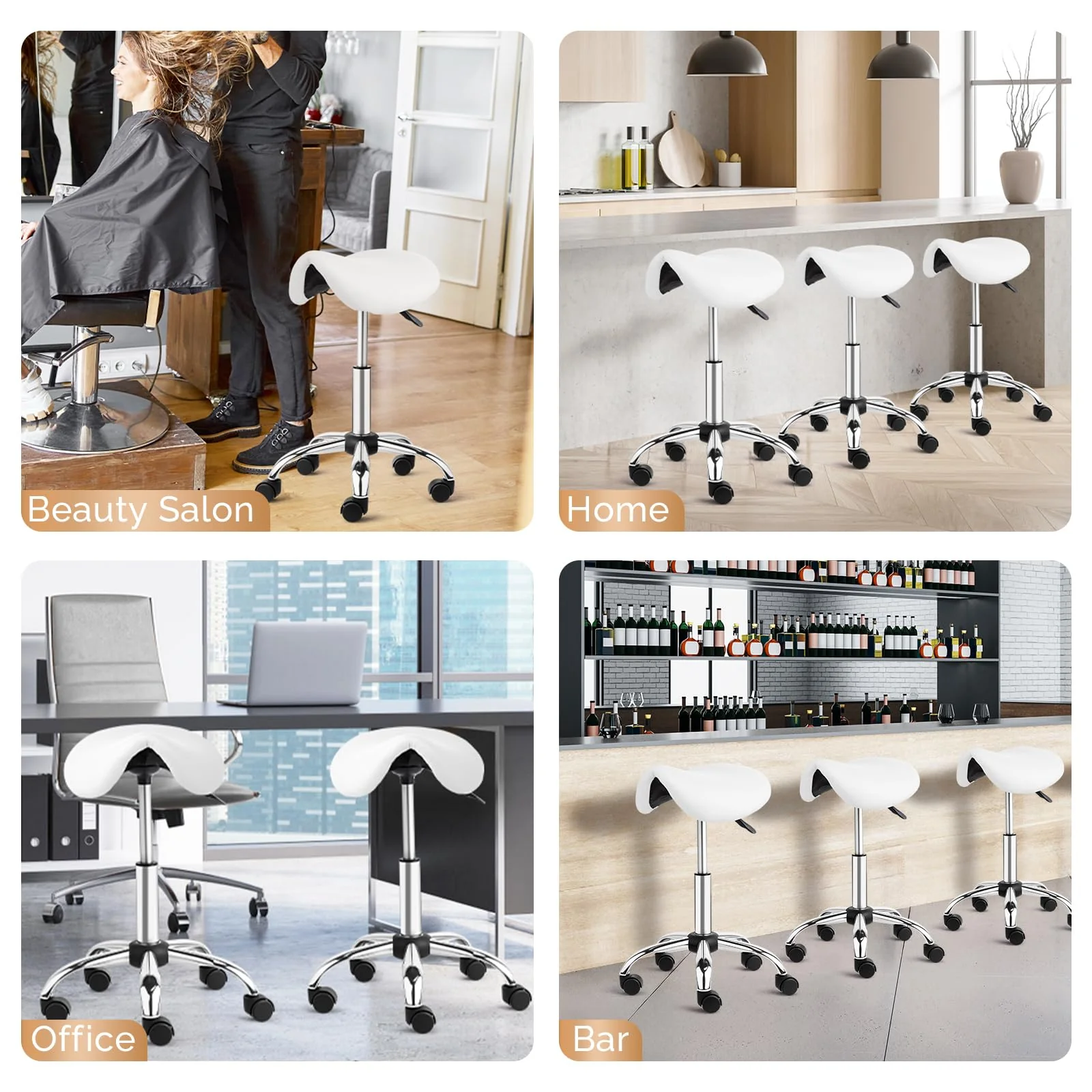 Beauty Salon

Home

Office

Bar