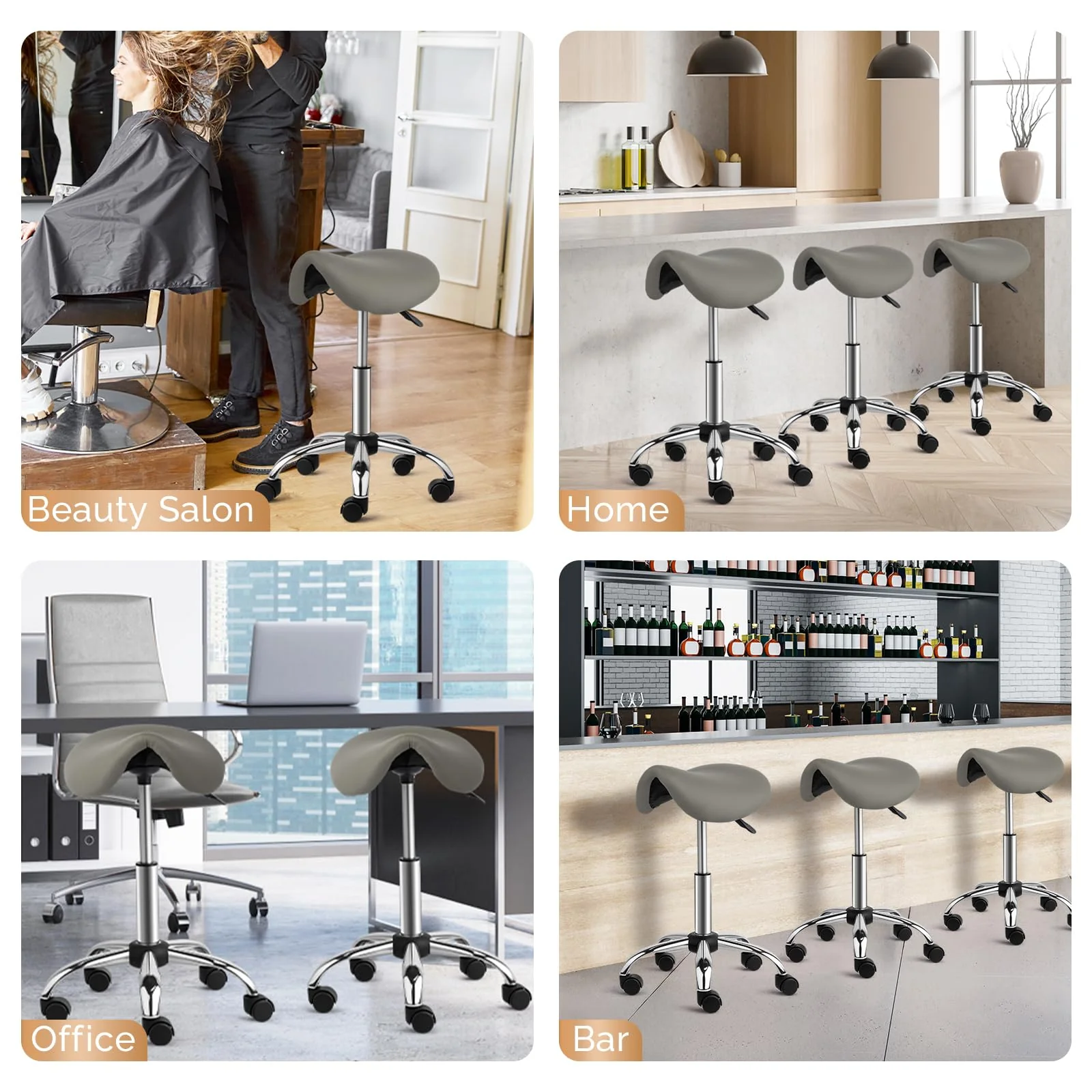 Beauty Salon

Home

Office

Bar