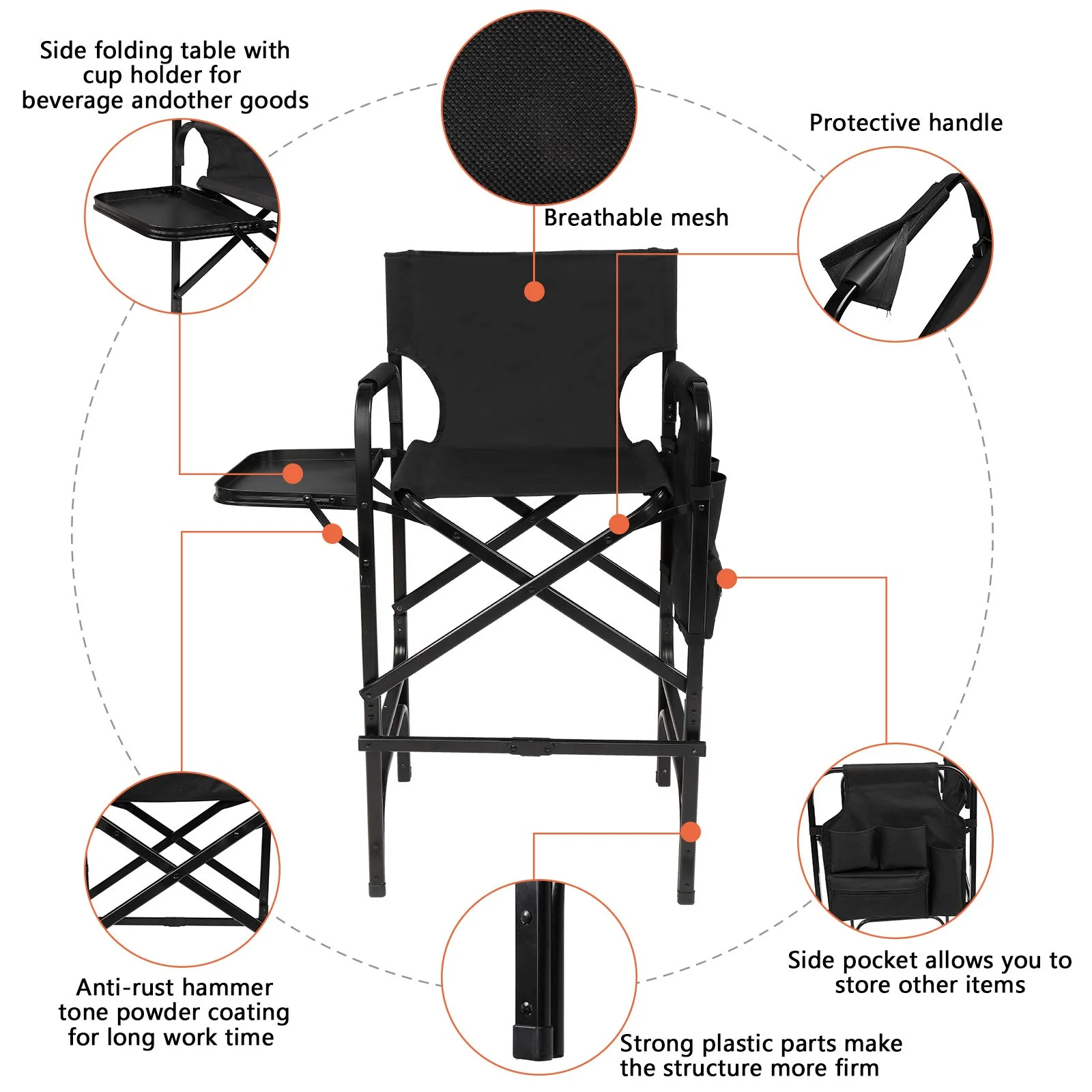 Side folding table with cup holder for beverage andother goods

Breathable mesh

Protective handle

Anti-rust hammer tone powder coating for long work time

Strong plastic parts make the structure more firm

Side pocket allows you to store other items