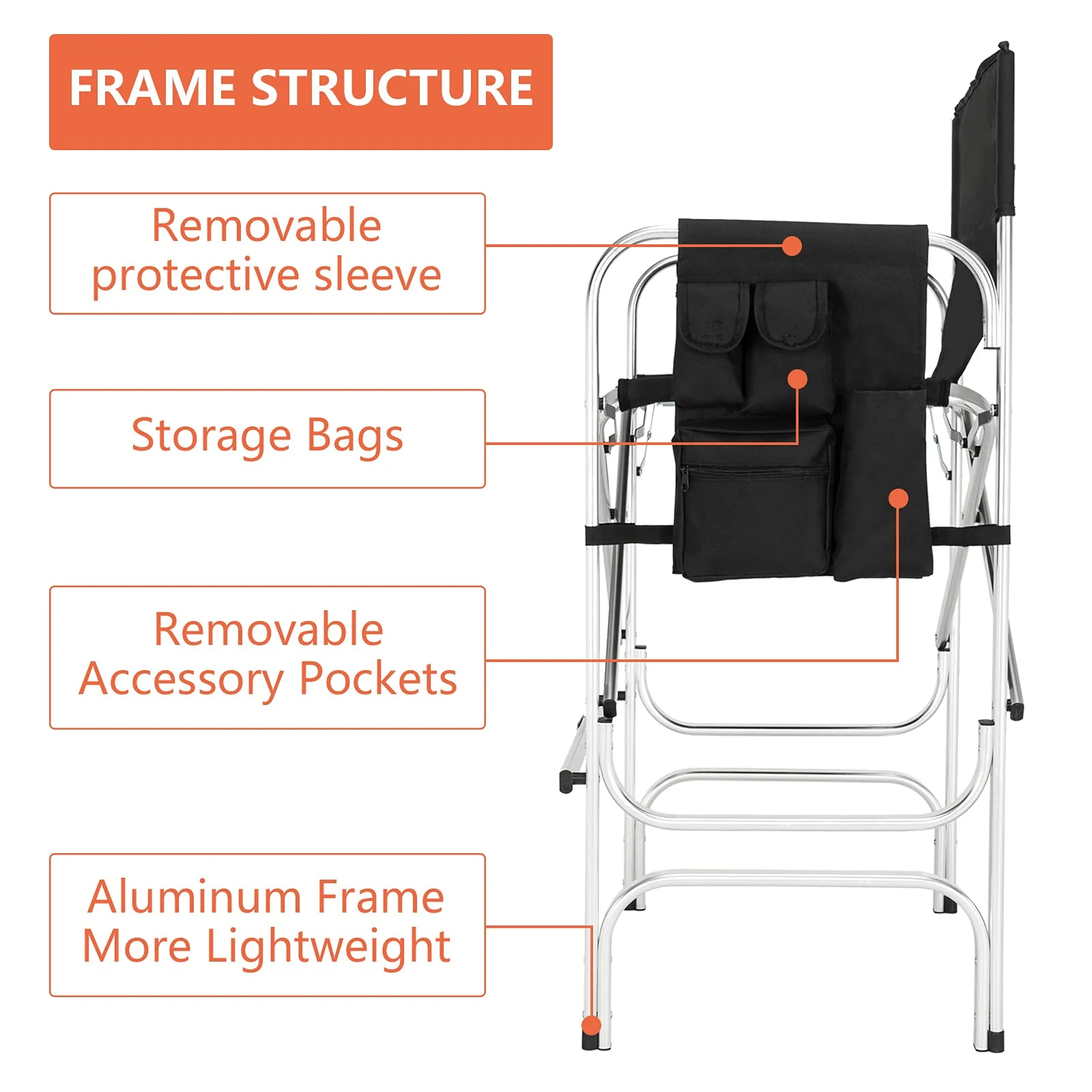 FRAME STRUCTURE

Removable protective sleeve

Storage Bags

Removable Accessory Pockets

Aluminum Frame More Lightweight