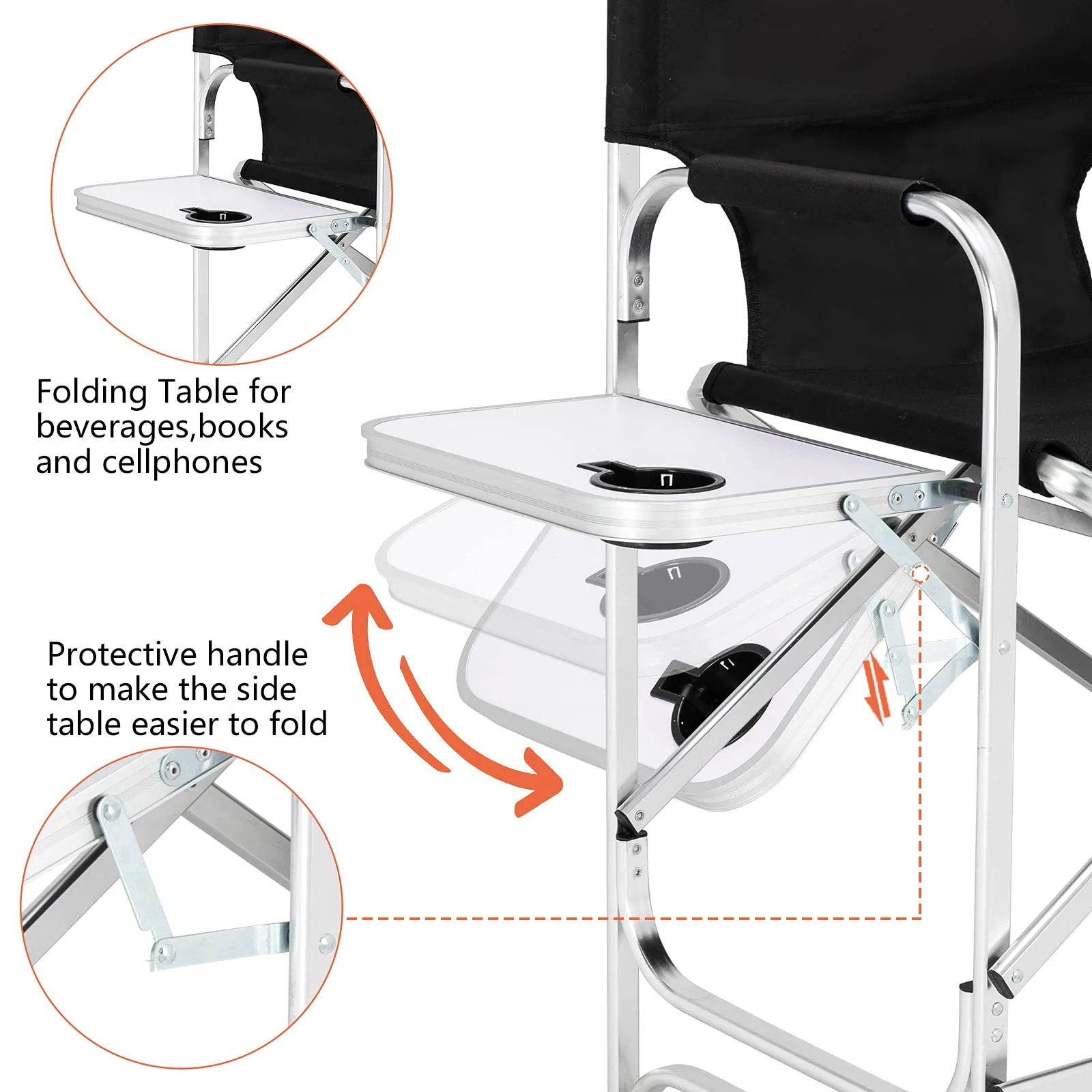 Folding Table for beverages,books and cellphones

Protective handle to make the side table easier to fold