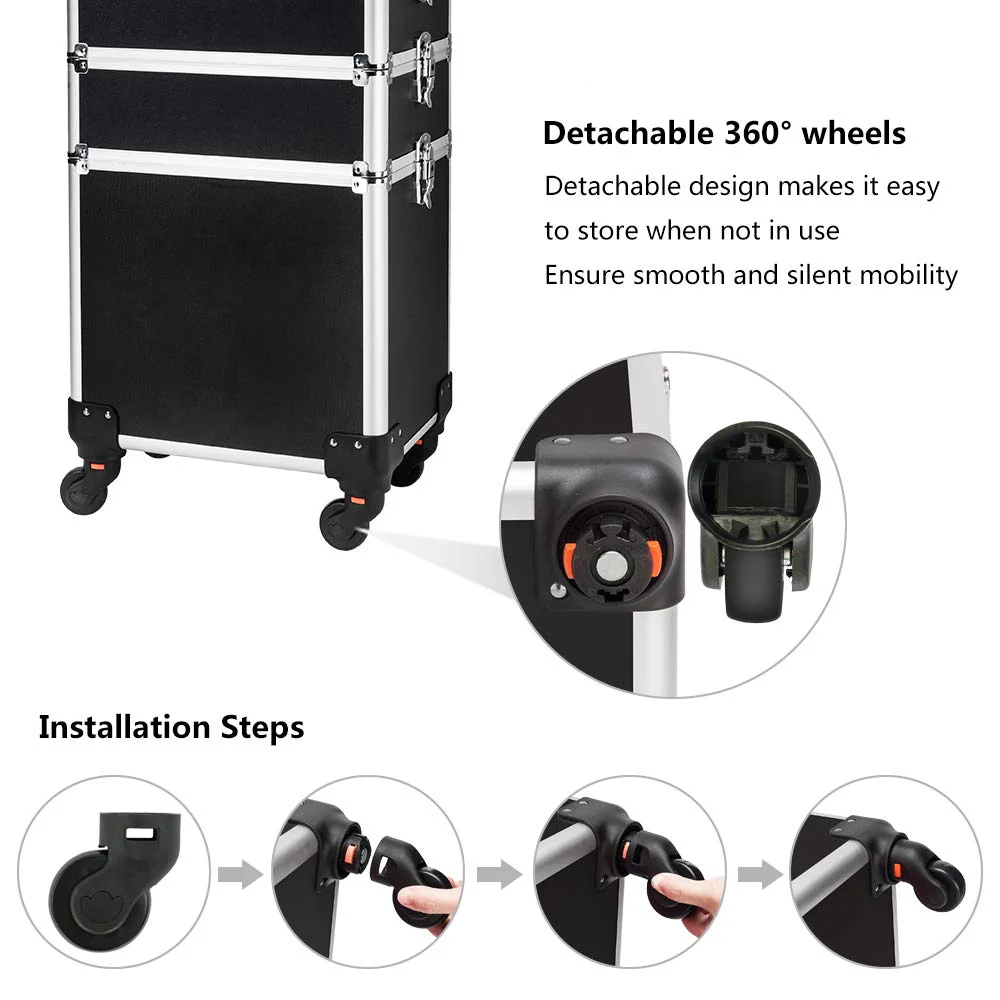 Detachable 360° wheels
Detachable design makes it easy to store when not in use
Ensure smooth and silent mobility

Installation Steps