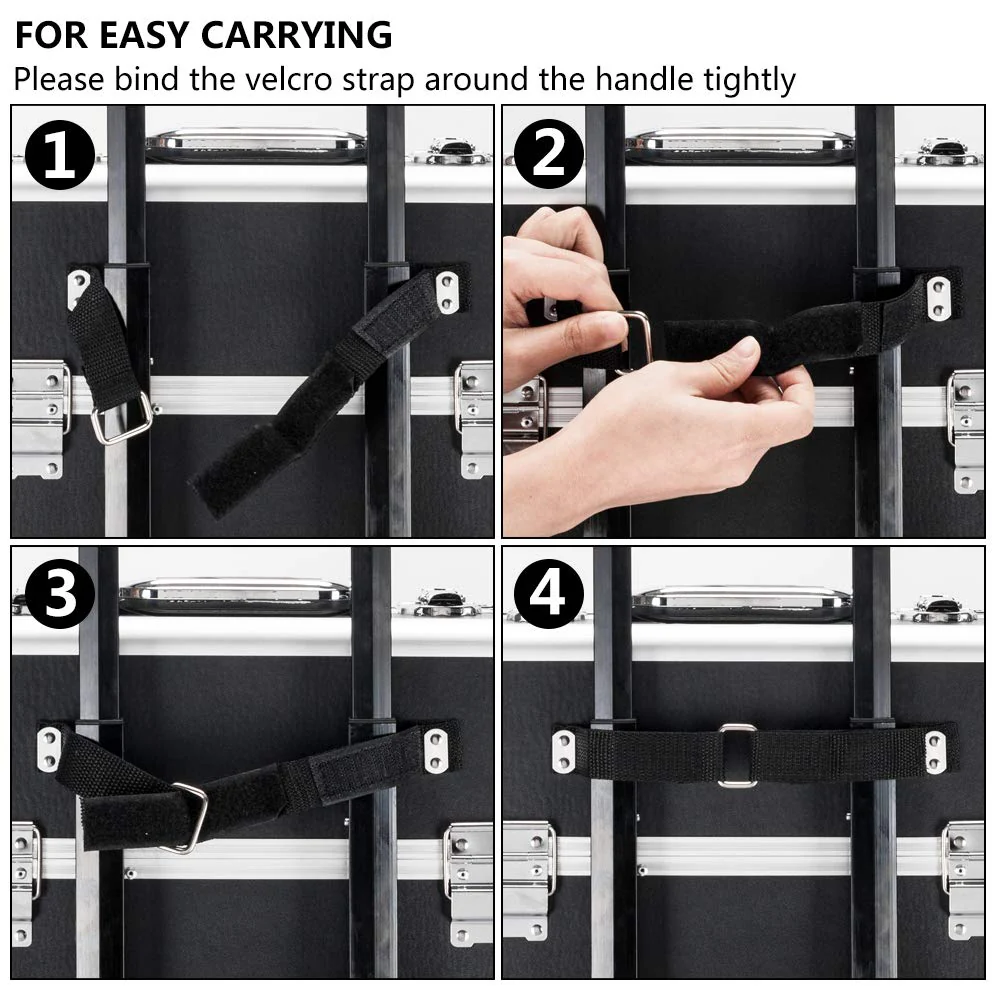 FOR EASY CARRYING
Please bind the velcro strap around the handle tightly

1

2

3

4