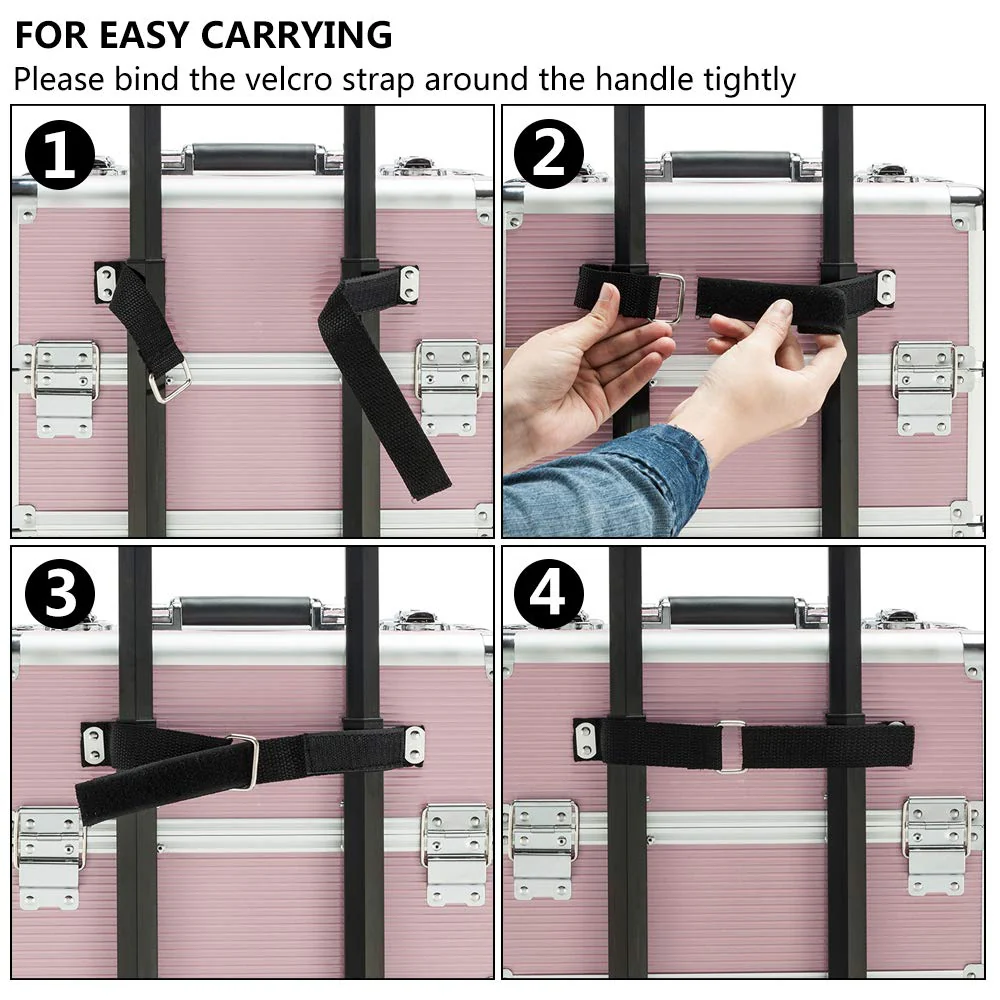 FOR EASY CARRYING
Please bind the velcro strap around the handle tightly

1

2

3

4