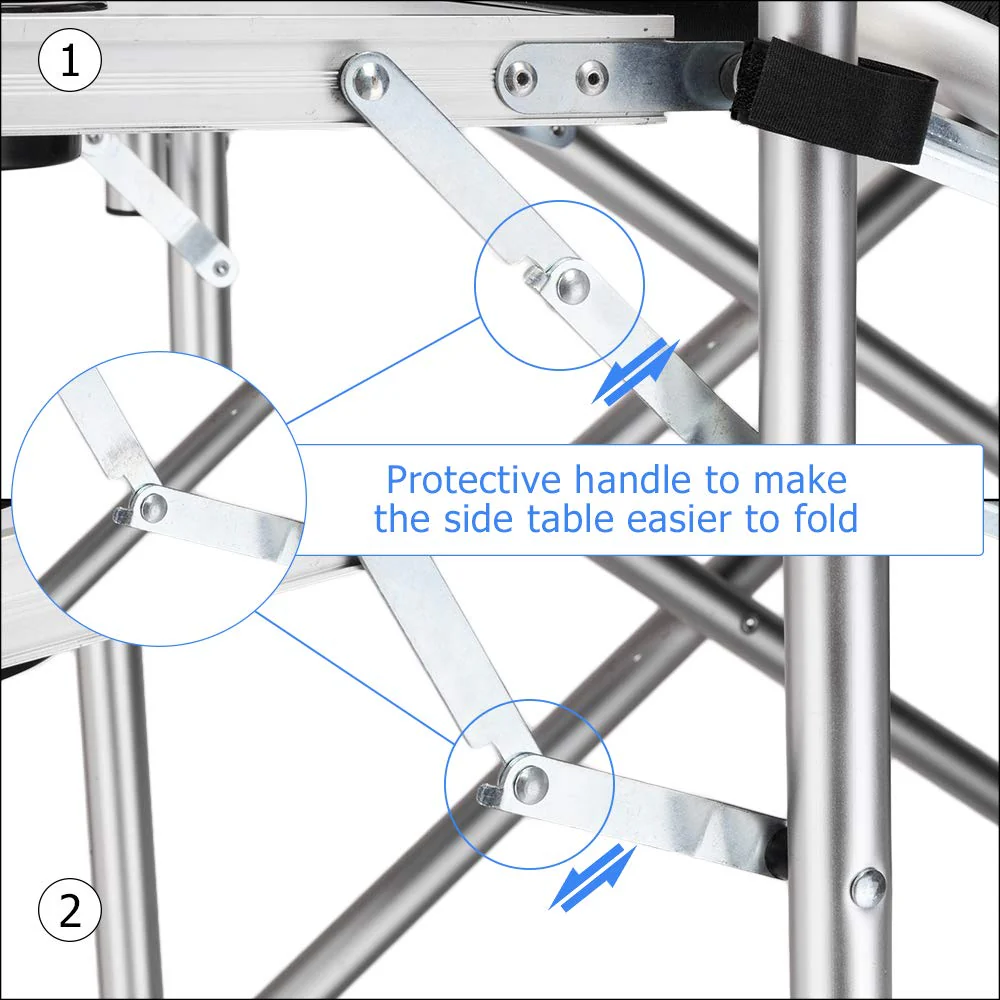 1

Protective handle to make the side table easier to fold

2