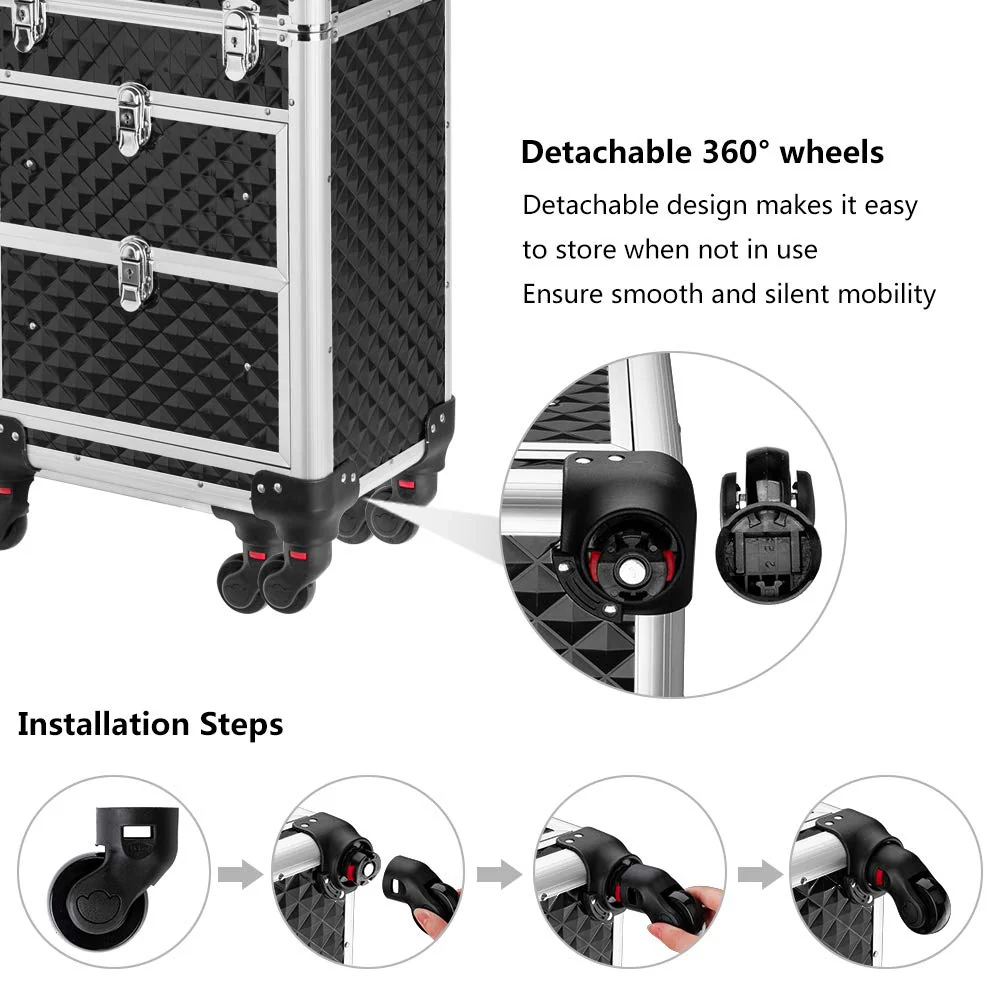 Detachable 360° wheels

Detachable design makes it easy to store when not in use

Ensure smooth and silent mobility

Installation Steps