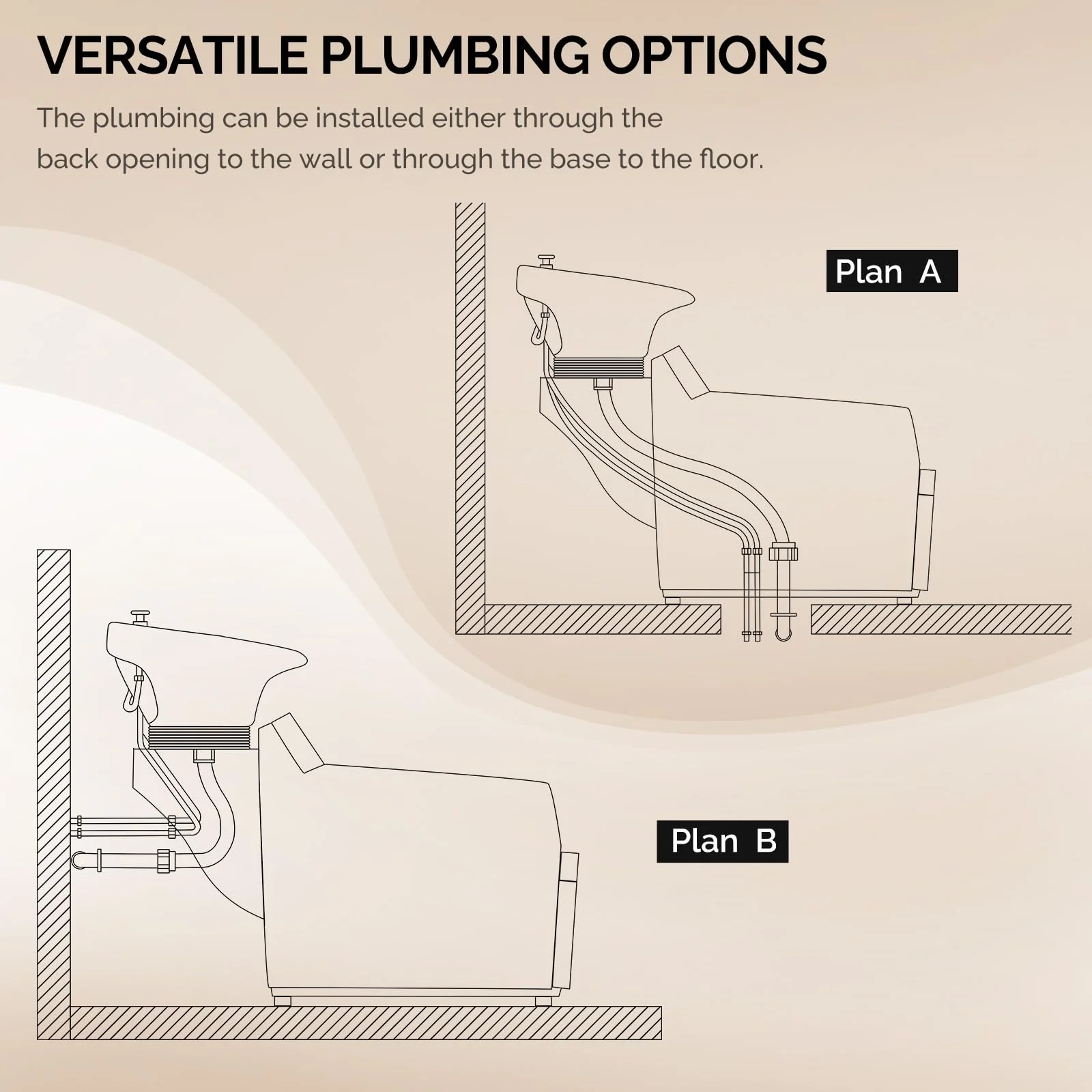 VERSATILE PLUMBING OPTIONS

The plumbing can be installed either through the back opening to the wall or through the base to the floor.

Plan A

Plan B