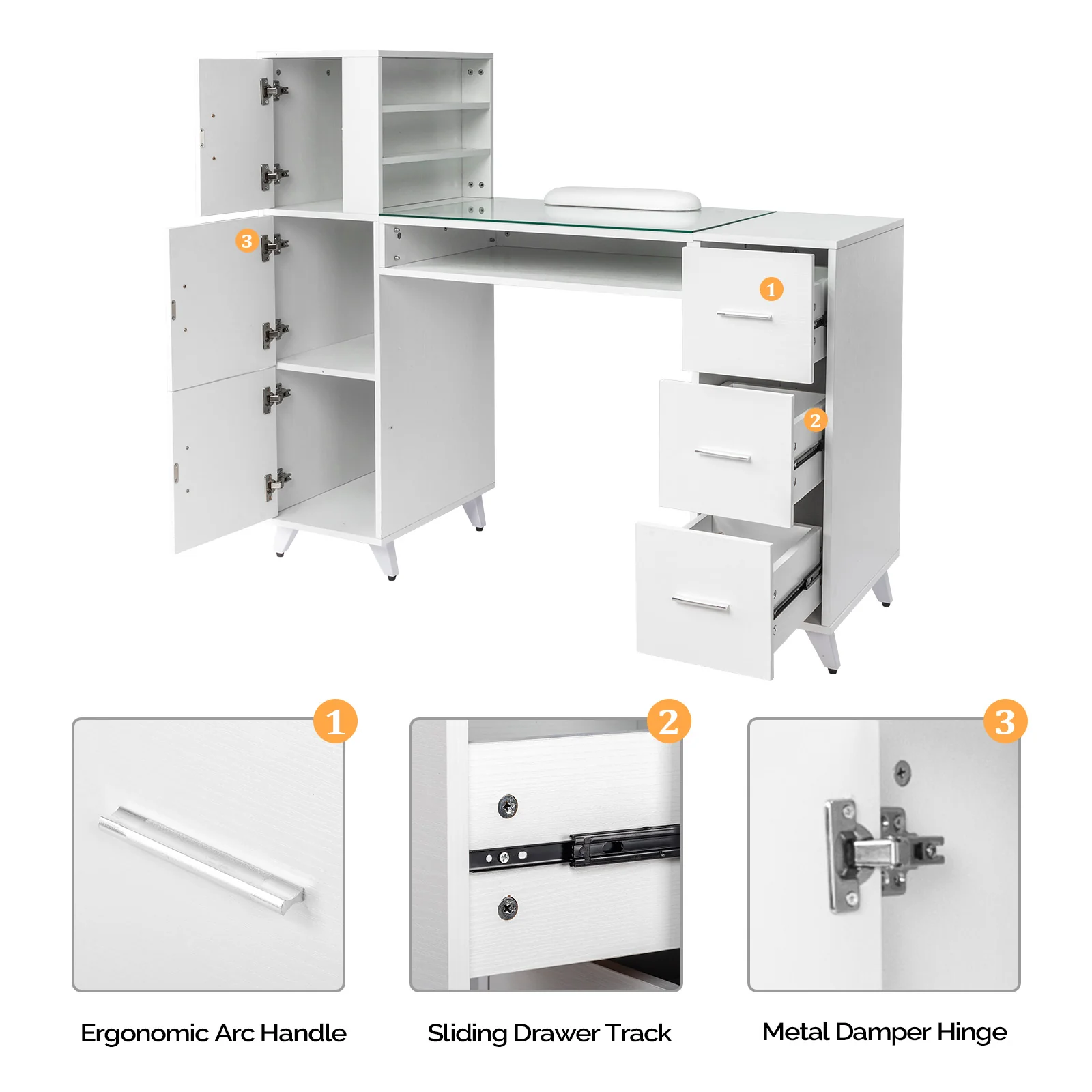 3

1

2

1

2

3

Ergonomic Arc Handle

Sliding Drawer Track

Metal Damper Hinge