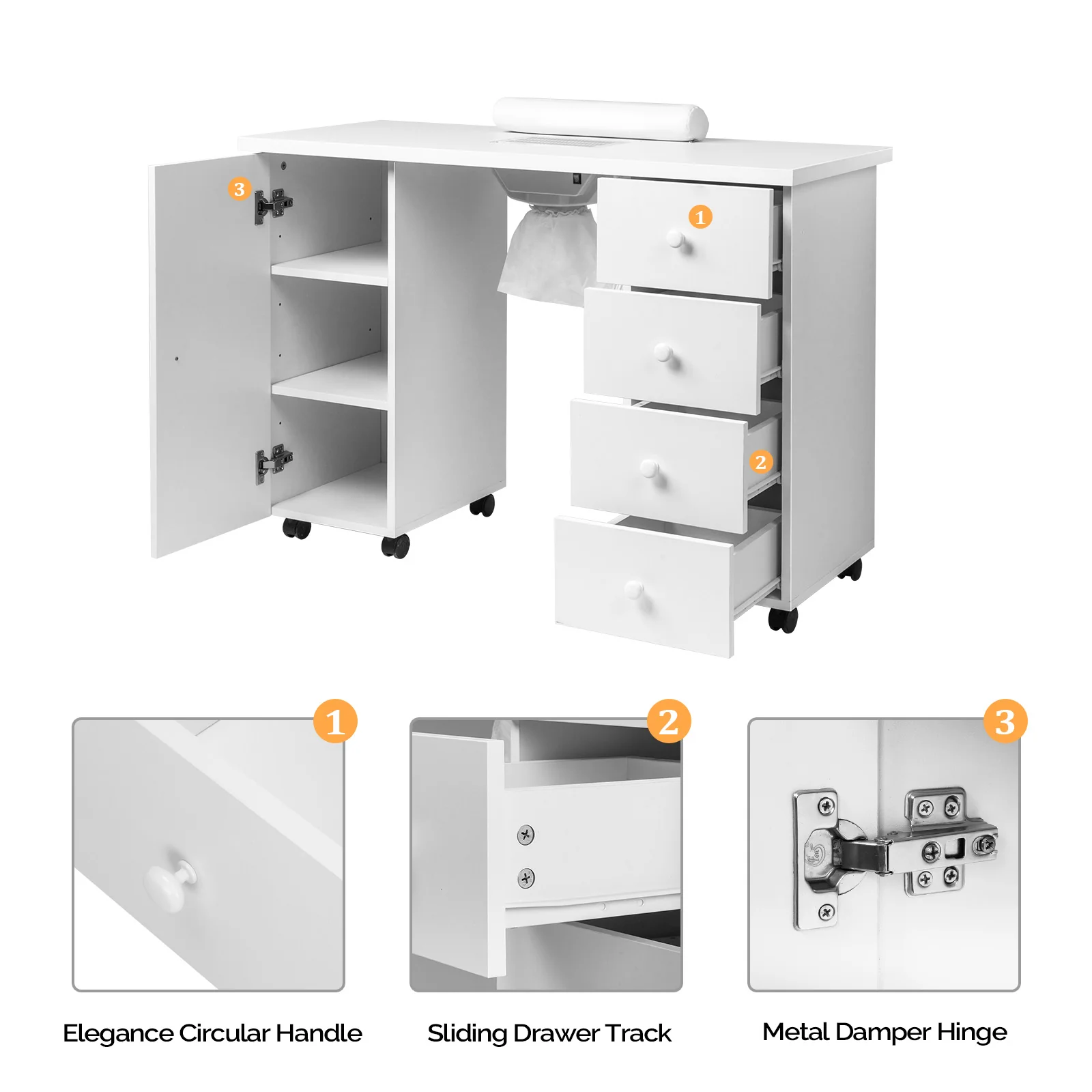 3

1

2

1

2

3

Elegance Circular Handle

Sliding Drawer Track

Metal Damper Hinge