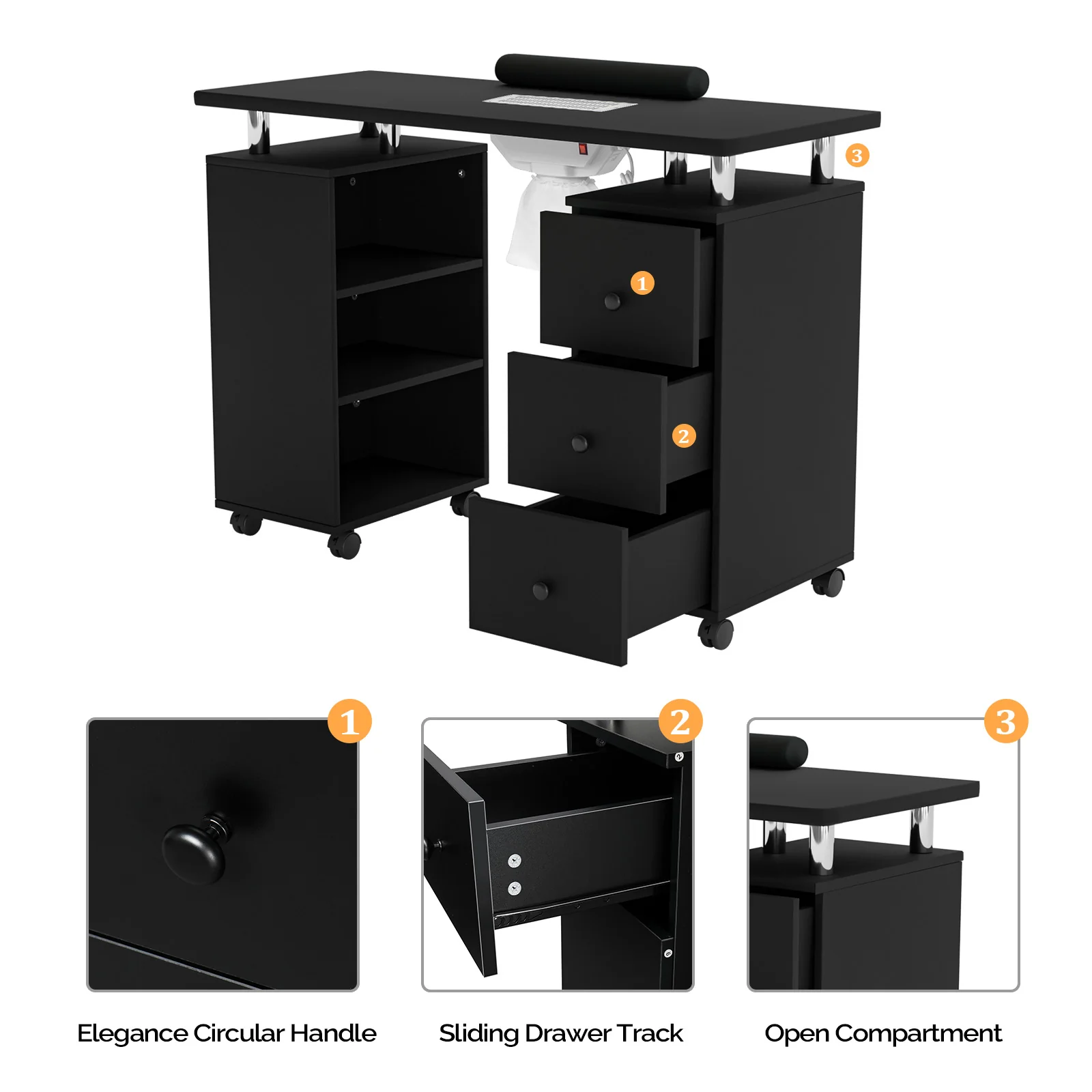 3

1

2

1

2

3

Elegance Circular Handle

Sliding Drawer Track

Open Compartment