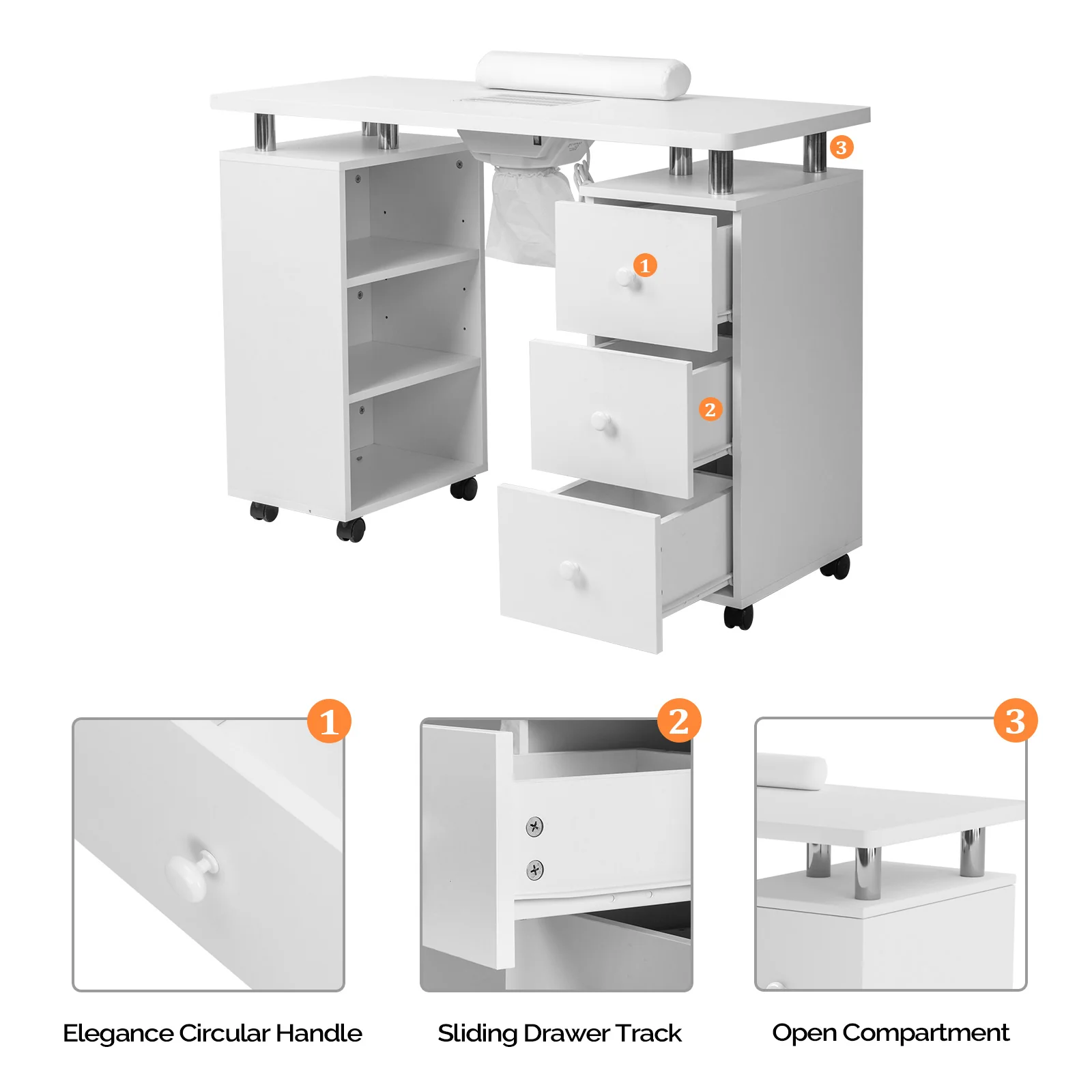 3

1

2

1

2

3

Elegance Circular Handle

Sliding Drawer Track

Open Compartment