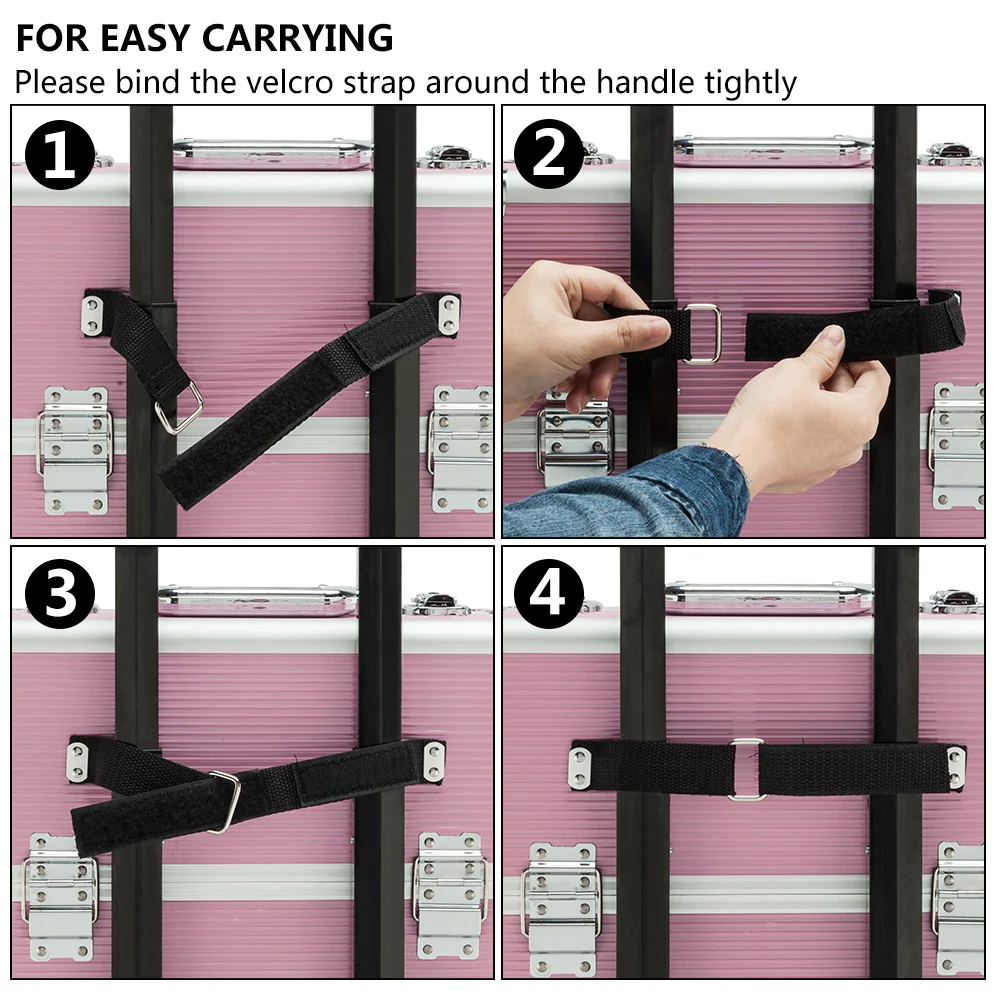 FOR EASY CARRYING
Please bind the velcro strap around the handle tightly

1

2

3

4