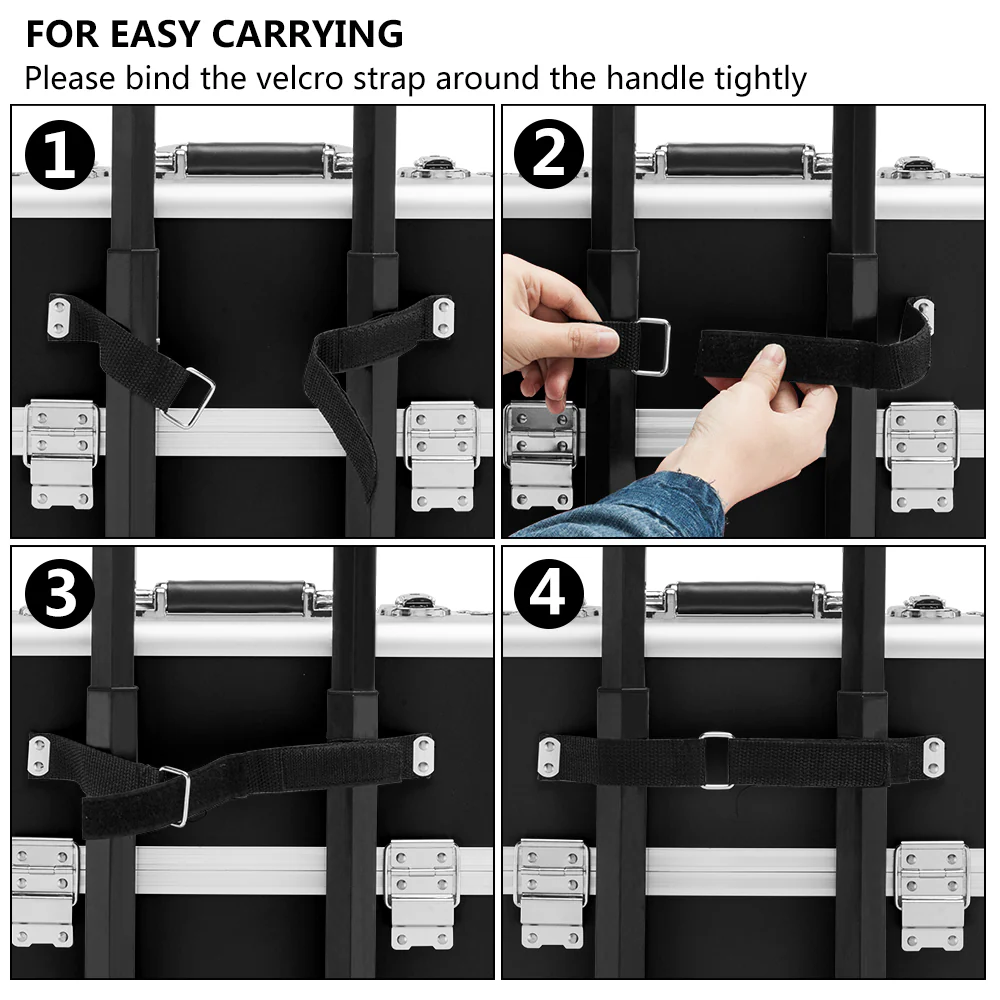 FOR EASY CARRYING
Please bind the velcro strap around the handle tightly

1

2

3

4