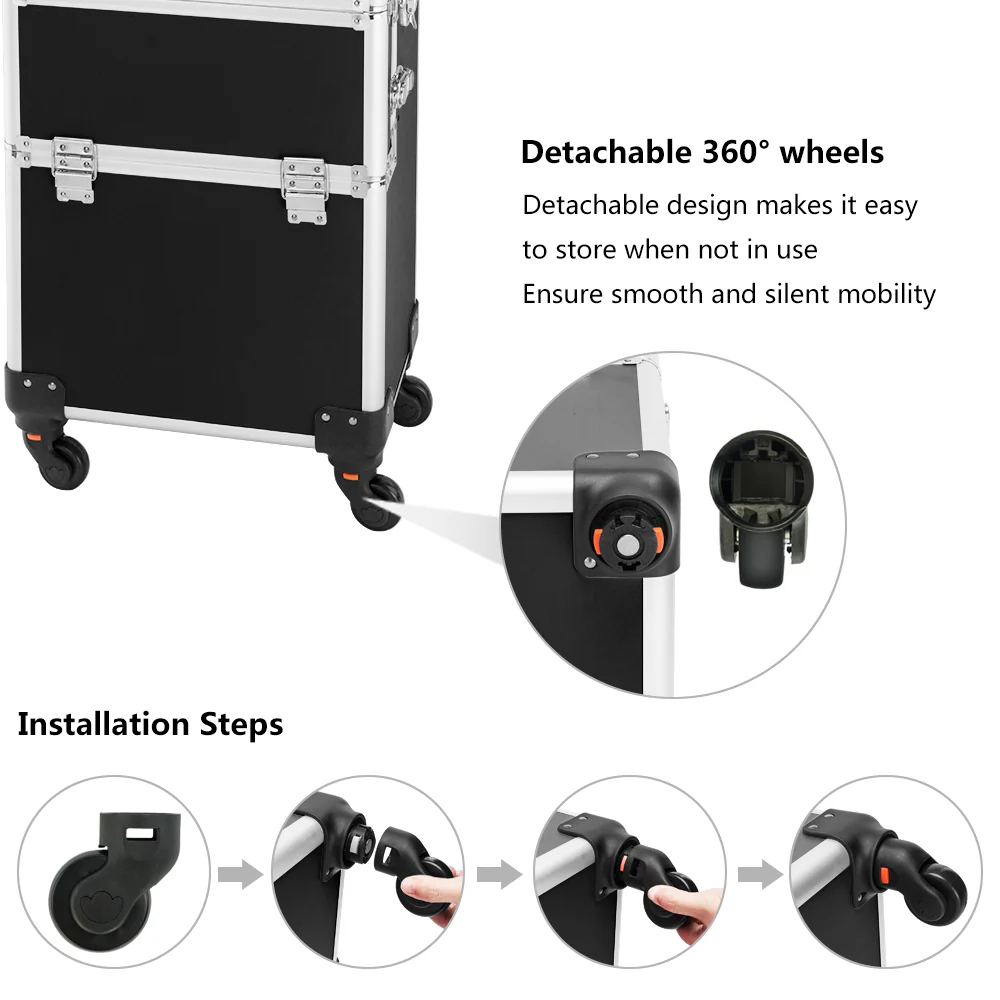 Detachable 360° wheels

Detachable design makes it easy to store when not in use

Ensure smooth and silent mobility

Installation Steps