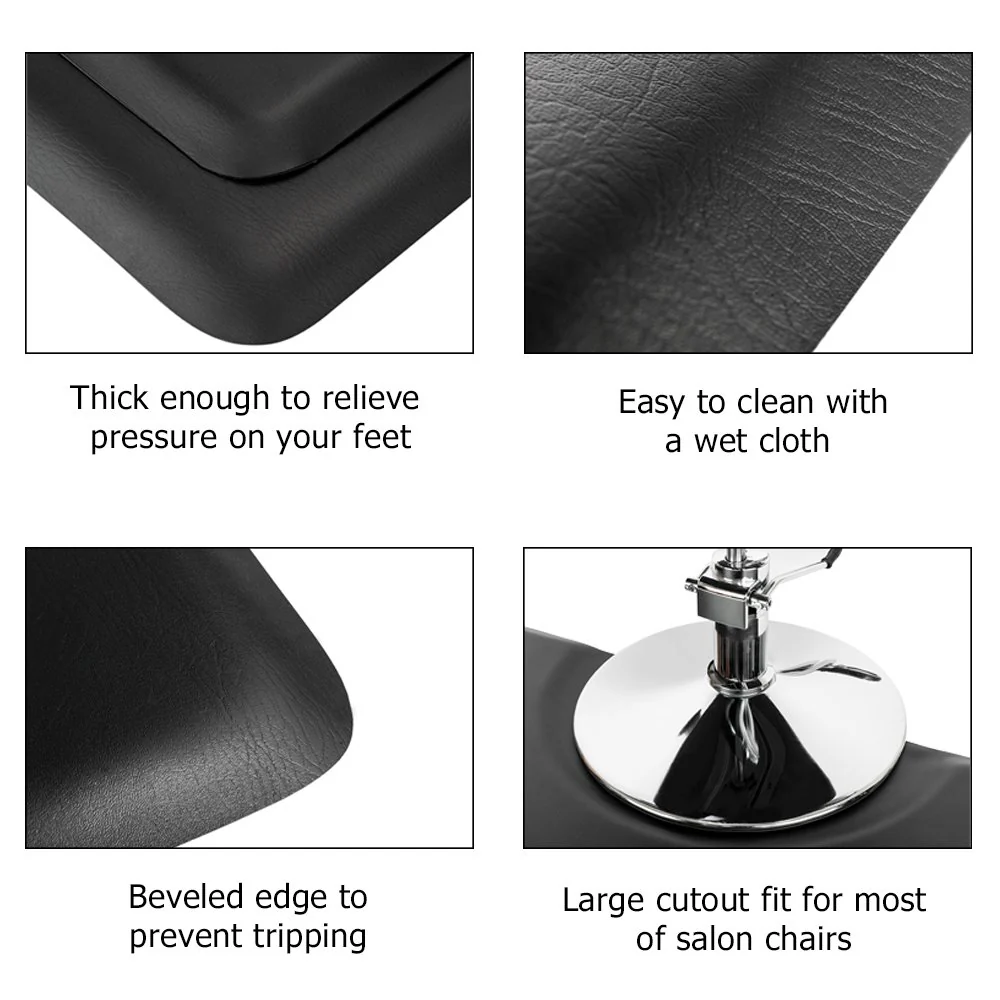 Thick enough to relieve pressure on your feet

Easy to clean with a wet cloth

Beveled edge to prevent tripping

Large cutout fit for most of salon chairs