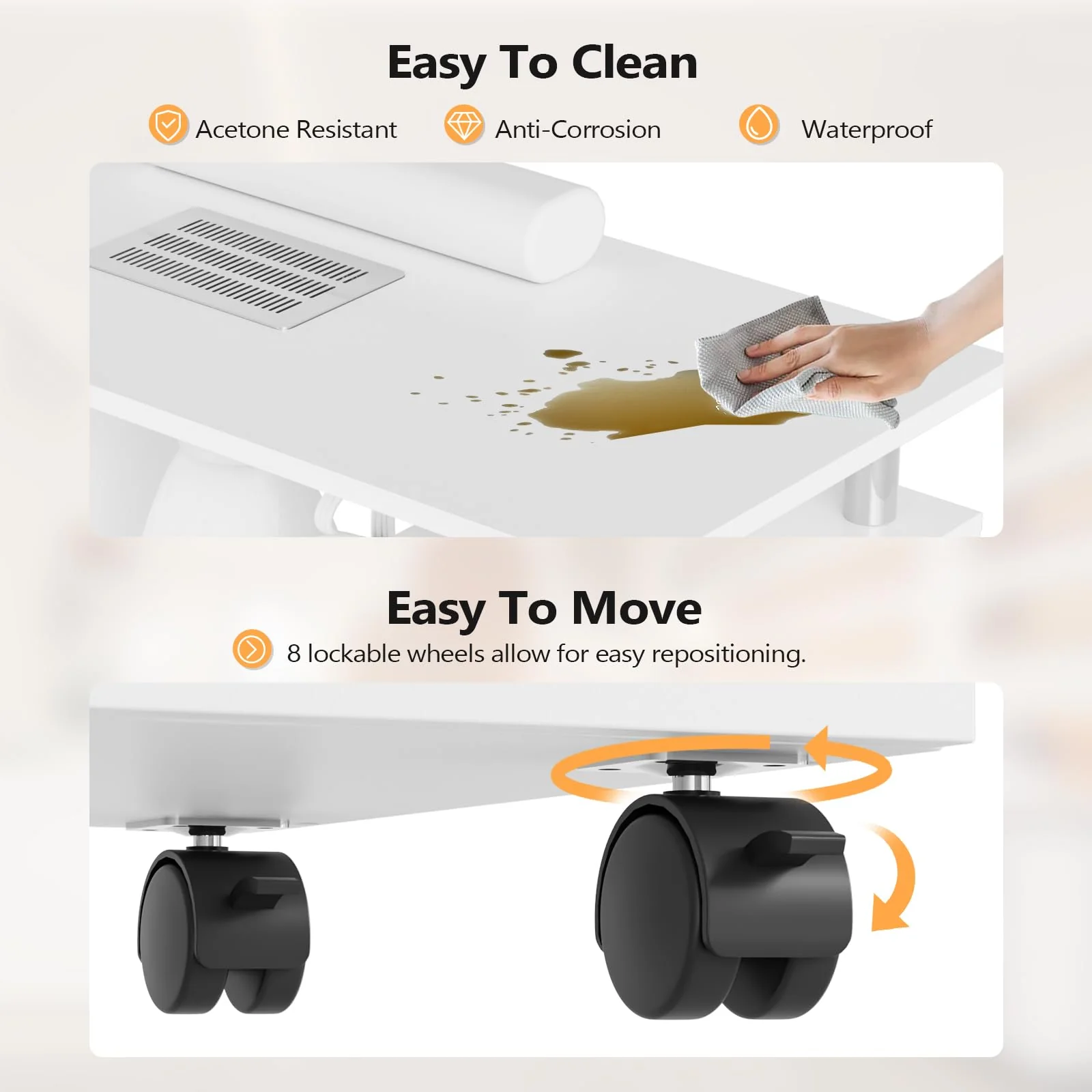 Easy To Clean

Acetone Resistant

Anti-Corrosion

Waterproof

Easy To Move

8 lockable wheels allow for easy repositioning.