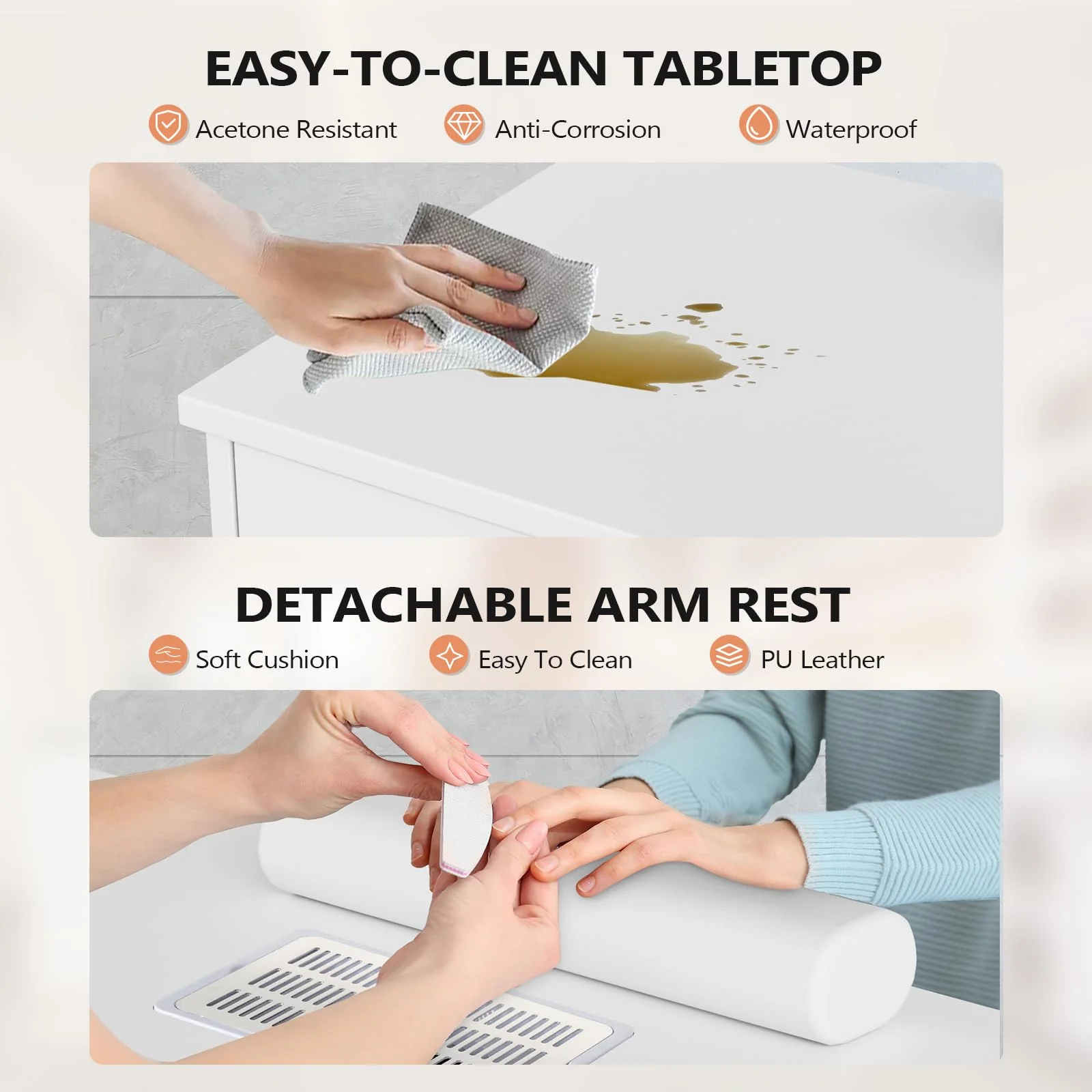 EASY-TO-CLEAN TABLETOP

Acetone Resistant

Anti-Corrosion

Waterproof

DETACHABLE ARM REST

Soft Cushion

Easy To Clean

PU Leather