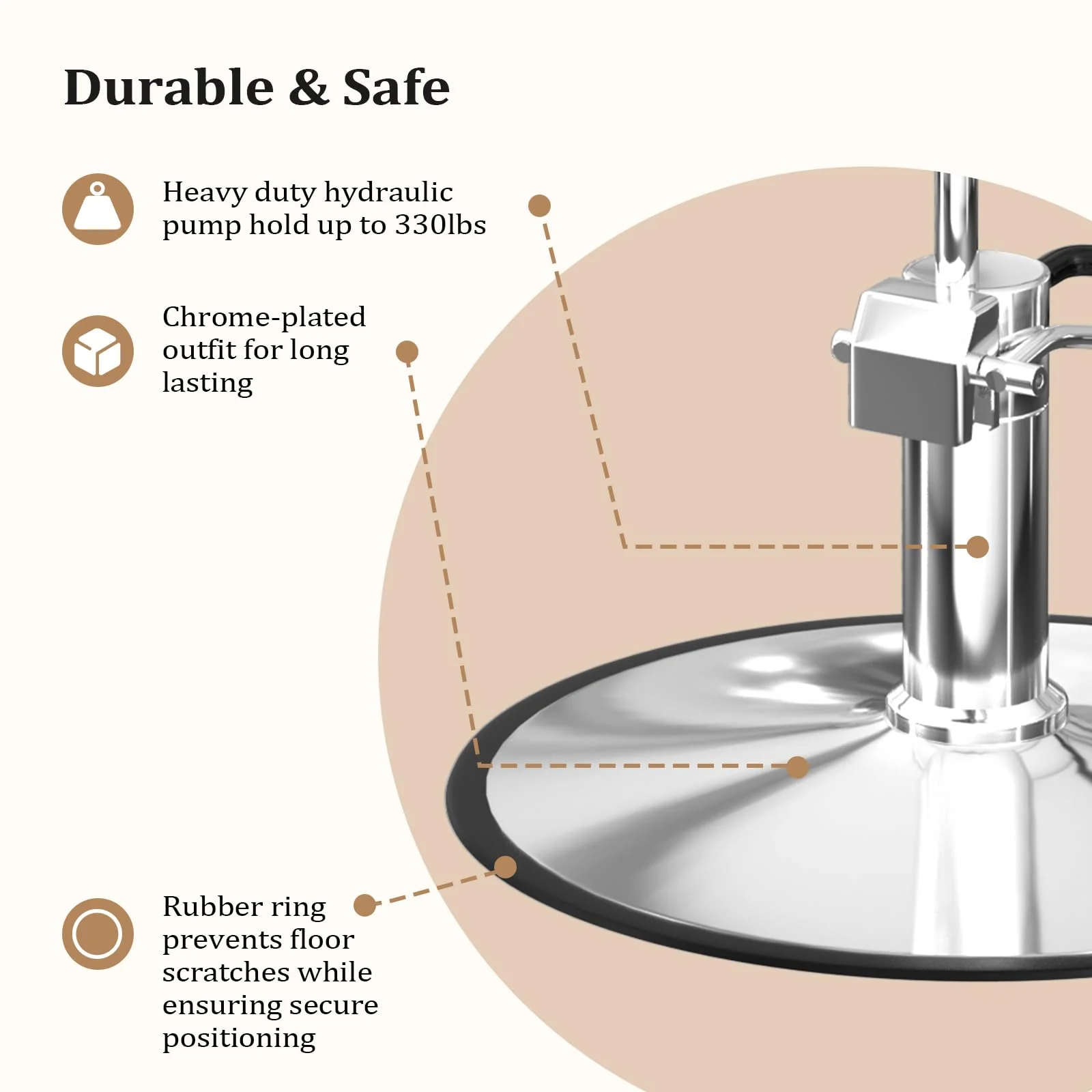 Durable & Safe

Heavy duty hydraulic pump hold up to 330lbs

Chrome-plated outfit for long lasting

Rubber ring prevents floor scratches while ensuring secure positioning