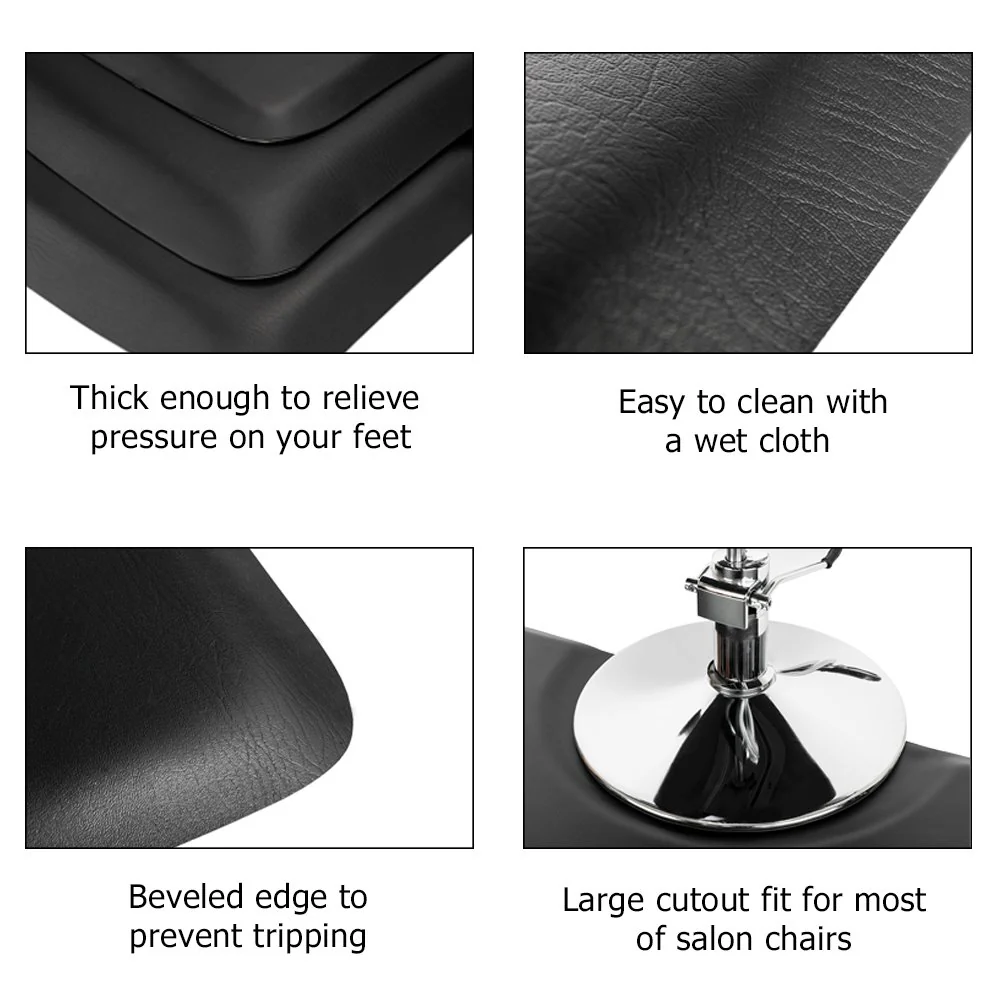 Thick enough to relieve pressure on your feet

Easy to clean with a wet cloth

Beveled edge to prevent tripping

Large cutout fit for most of salon chairs