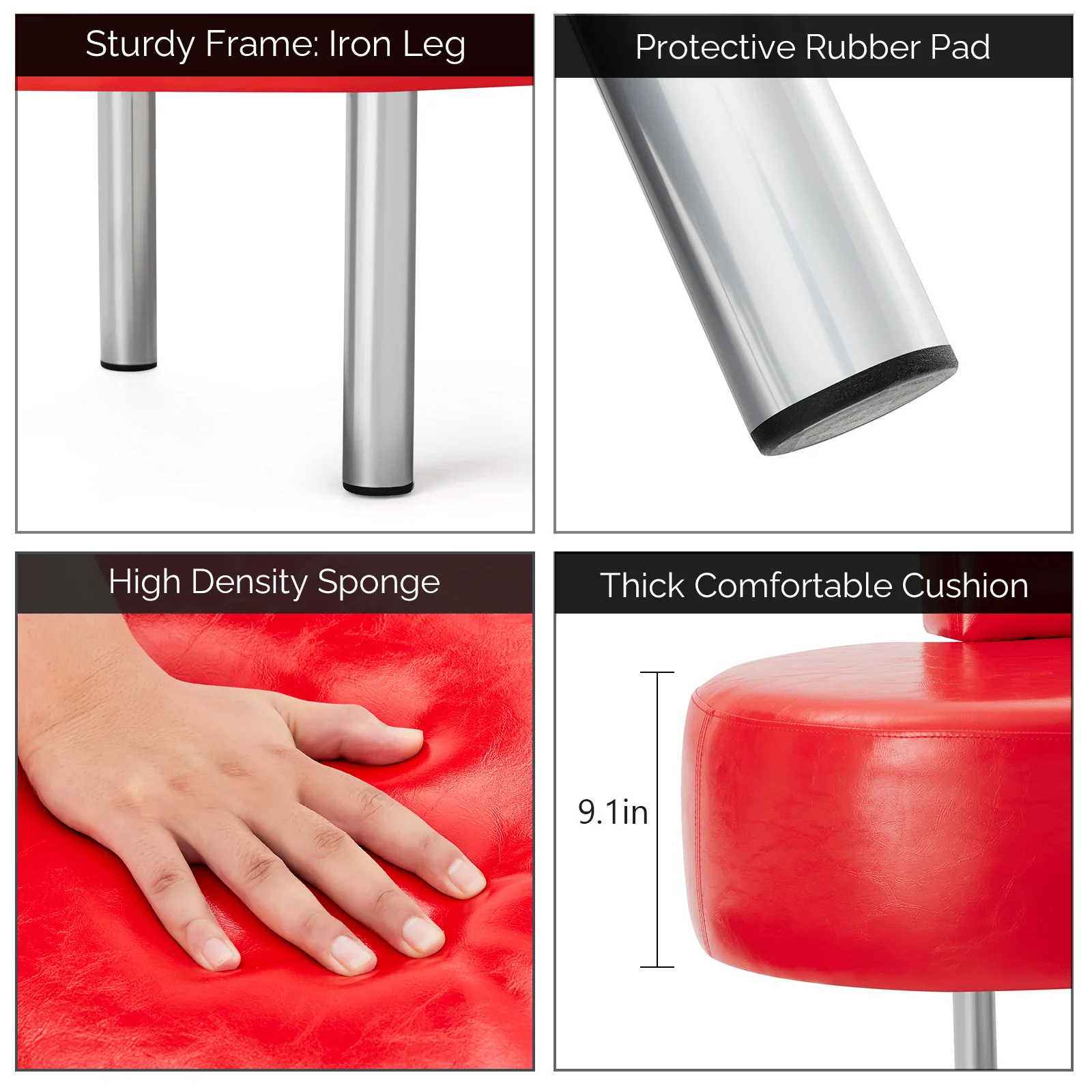 Sturdy Frame: Iron Leg

Protective Rubber Pad

High Density Sponge

Thick Comfortable Cushion

9.1in