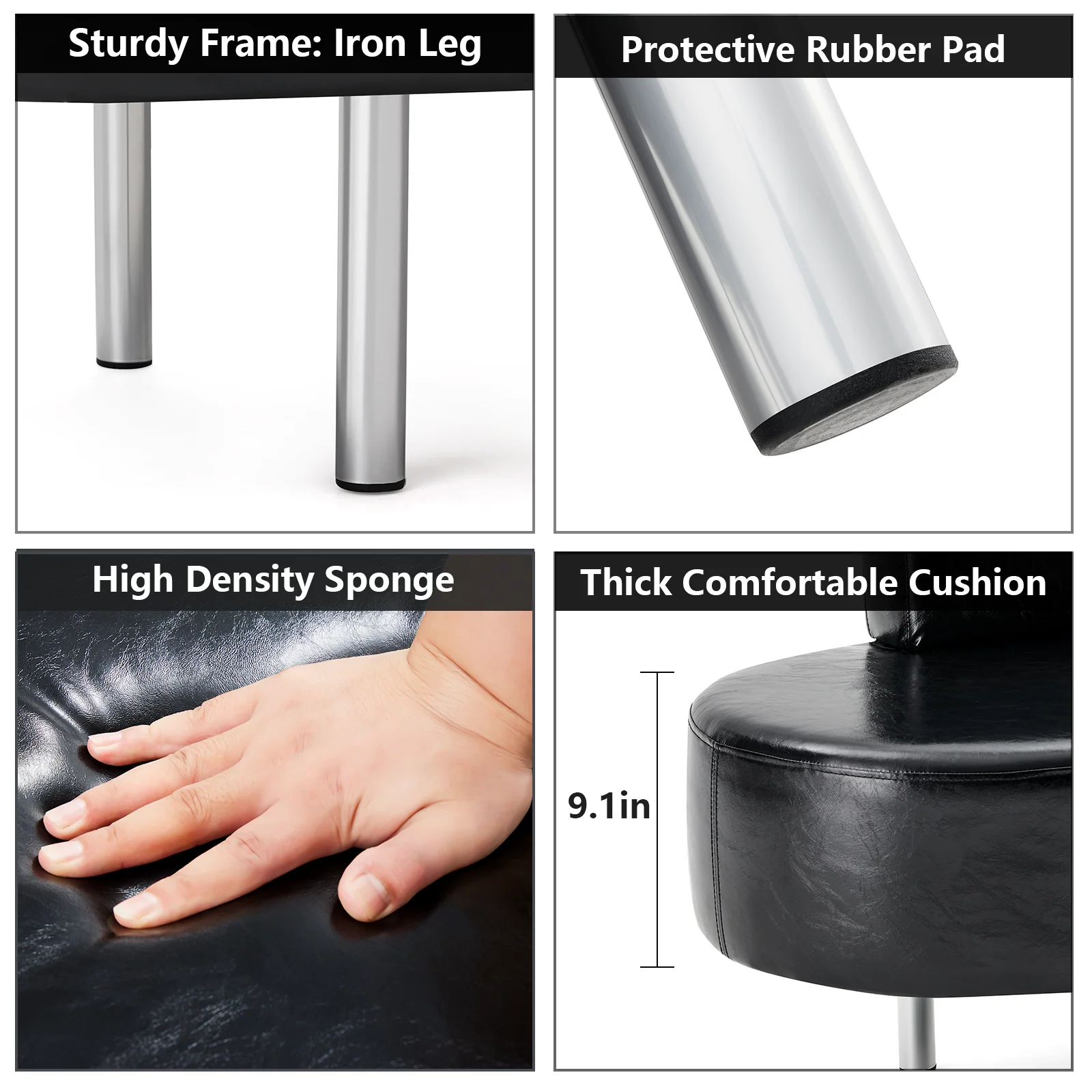 Sturdy Frame: Iron Leg

Protective Rubber Pad

High Density Sponge

Thick Comfortable Cushion

9.1in